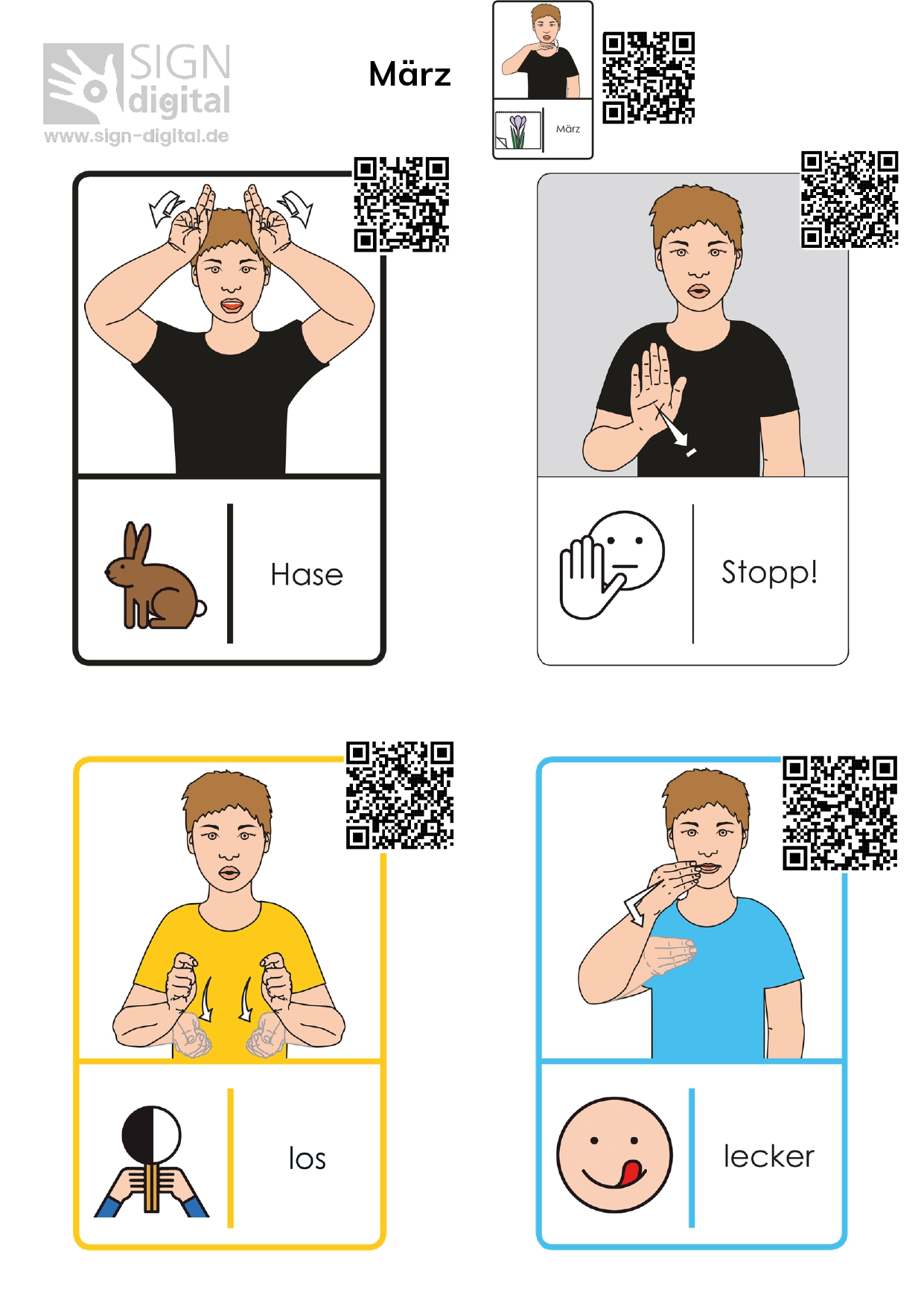 SIGN digital
www.sign-digital.de

März

März

Hase

Stopp!

los

lecker