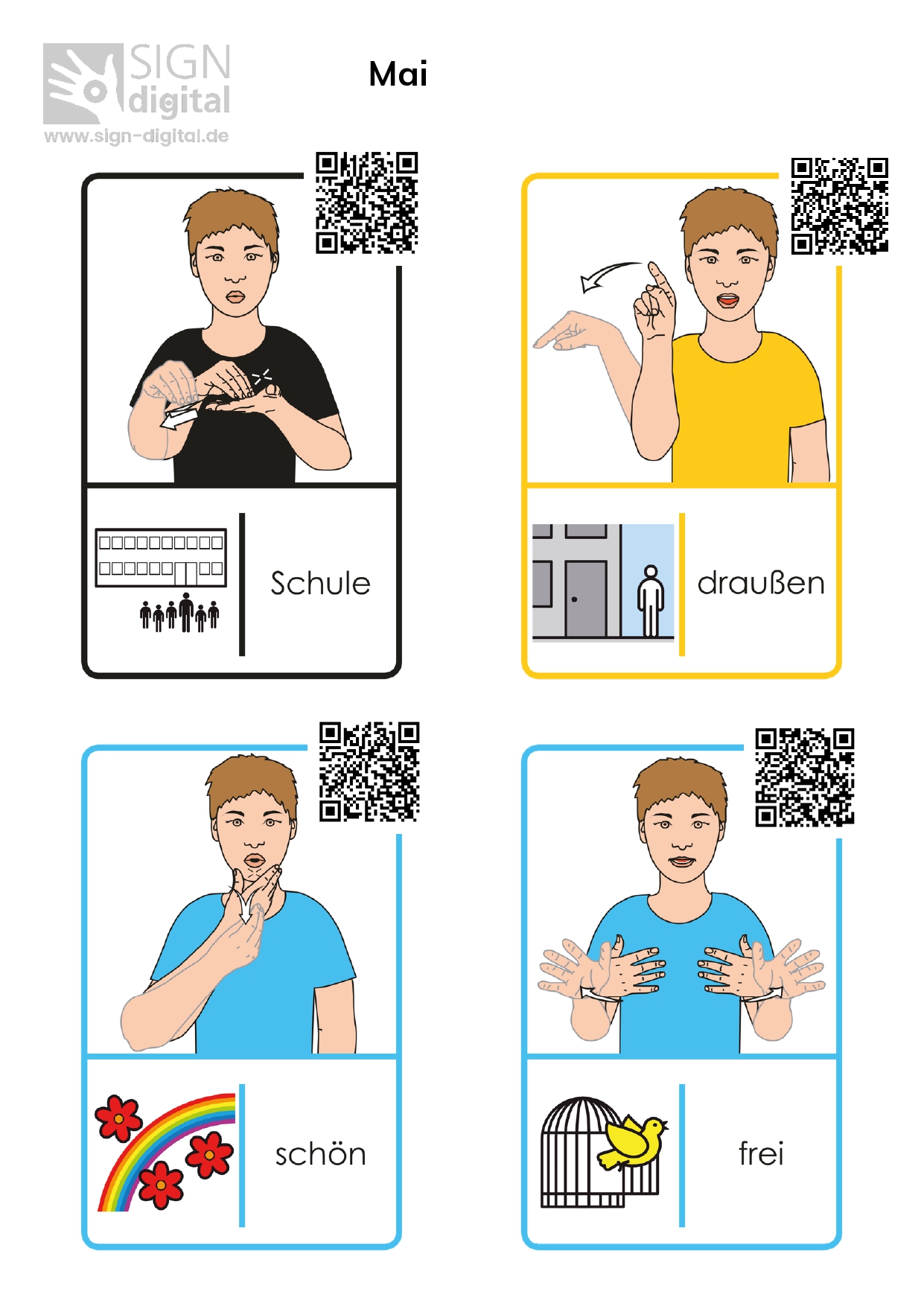 SIGN digital
www.sign-digital.de

Mai

Schule

draußen

schön

frei