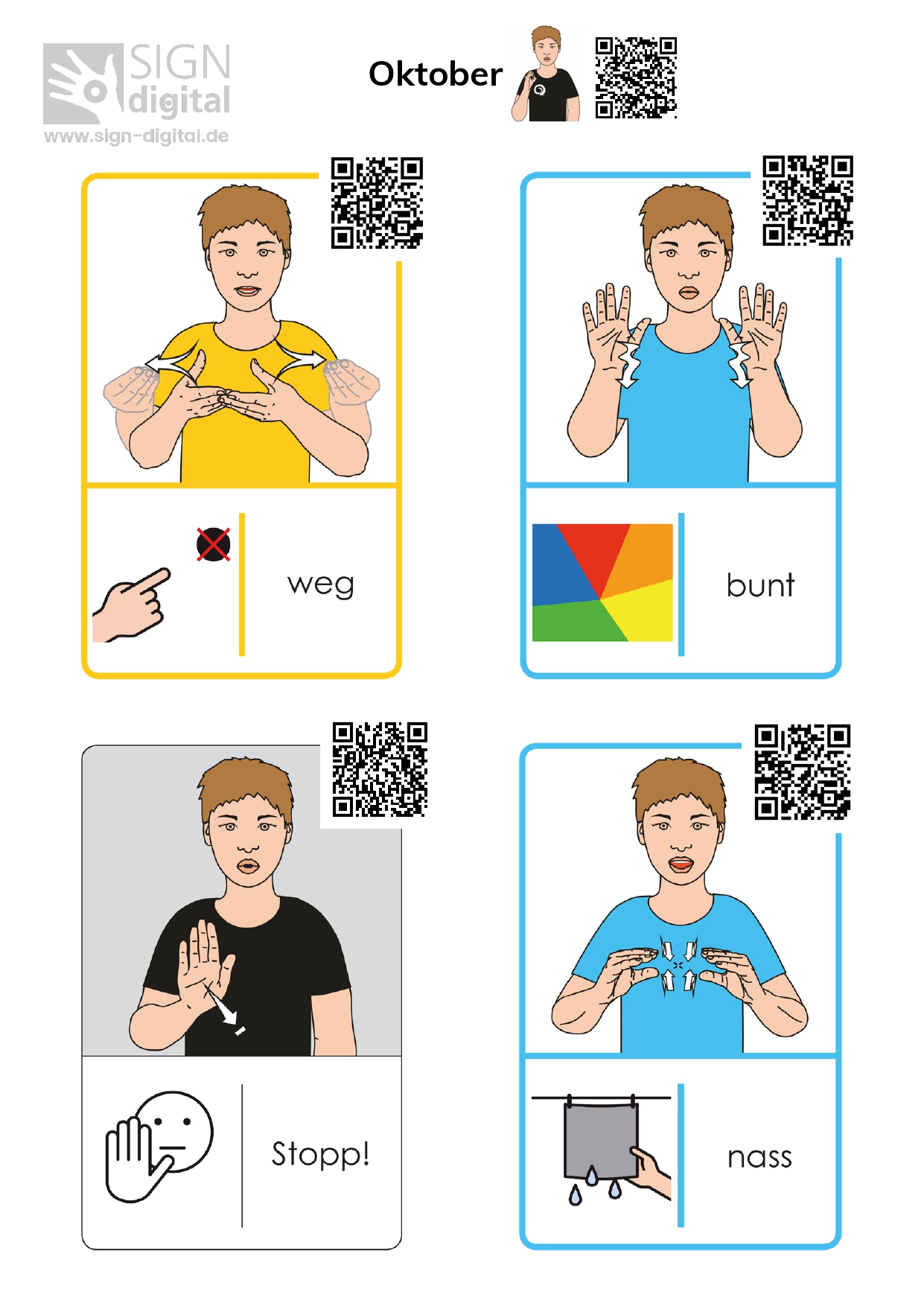 SIGN digital
www.sign-digital.de

Oktober

weg

bunt

Stopp!

nass