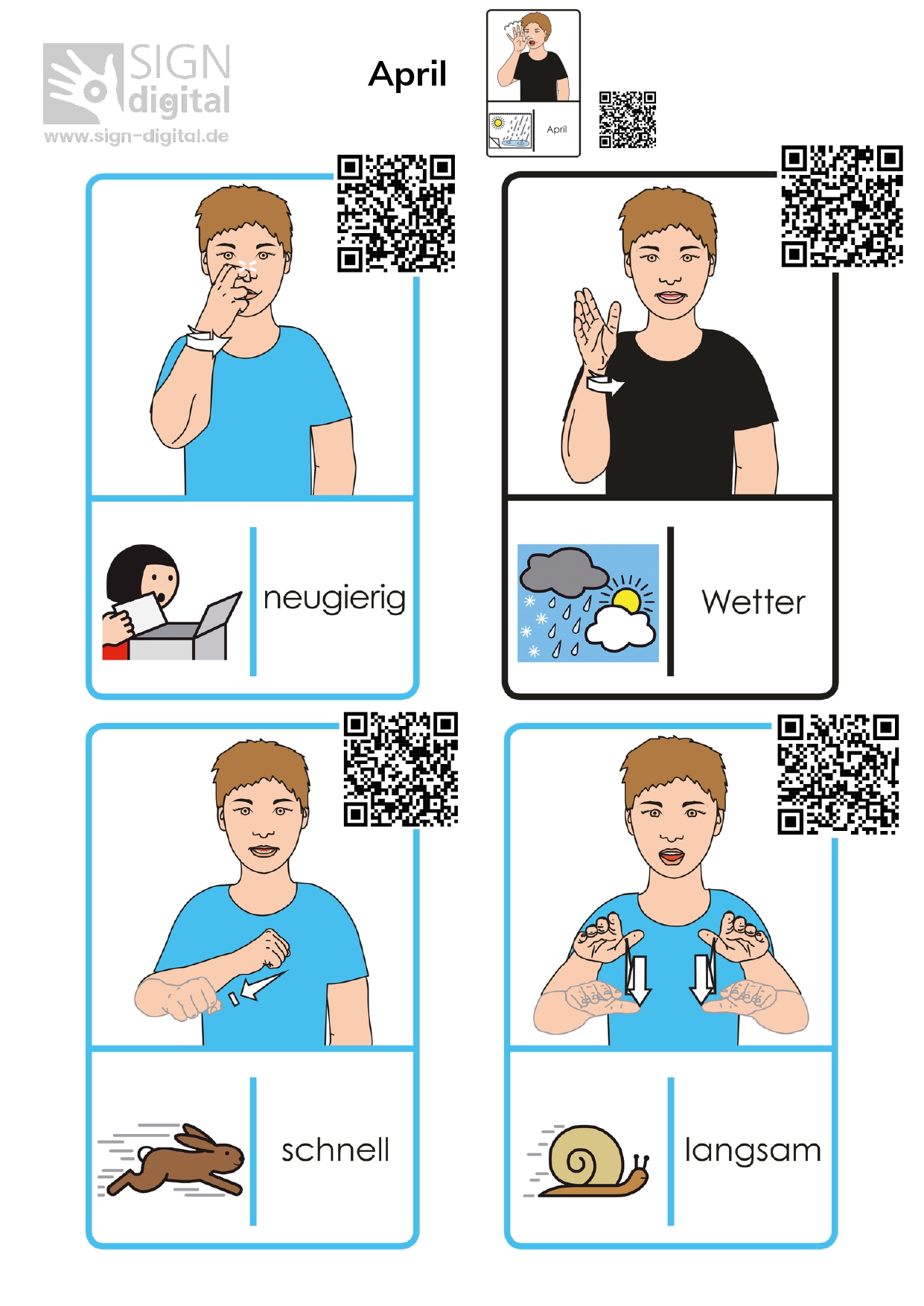 SIGN digital
www.sign-digital.de

April

April

neugierig

Wetter

schnell

langsam